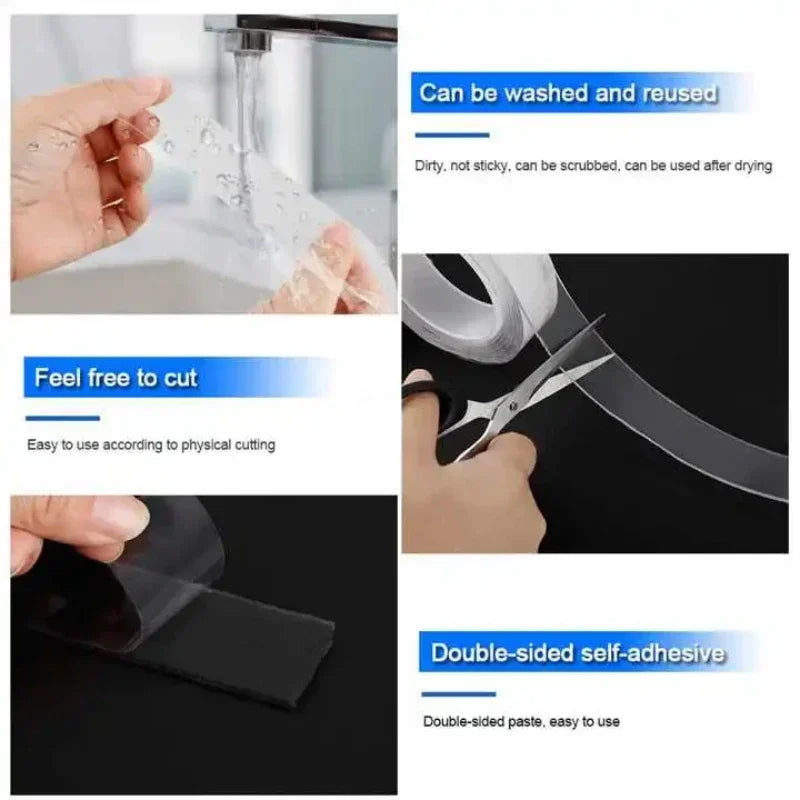 Can be washed and reused

Dirty, not sticky, can be scrubbed, can be used after drying

Feel free to cut

Easy to use according to physical cutting

Double-sided self-adhesive

Double-sided paste, easy to use